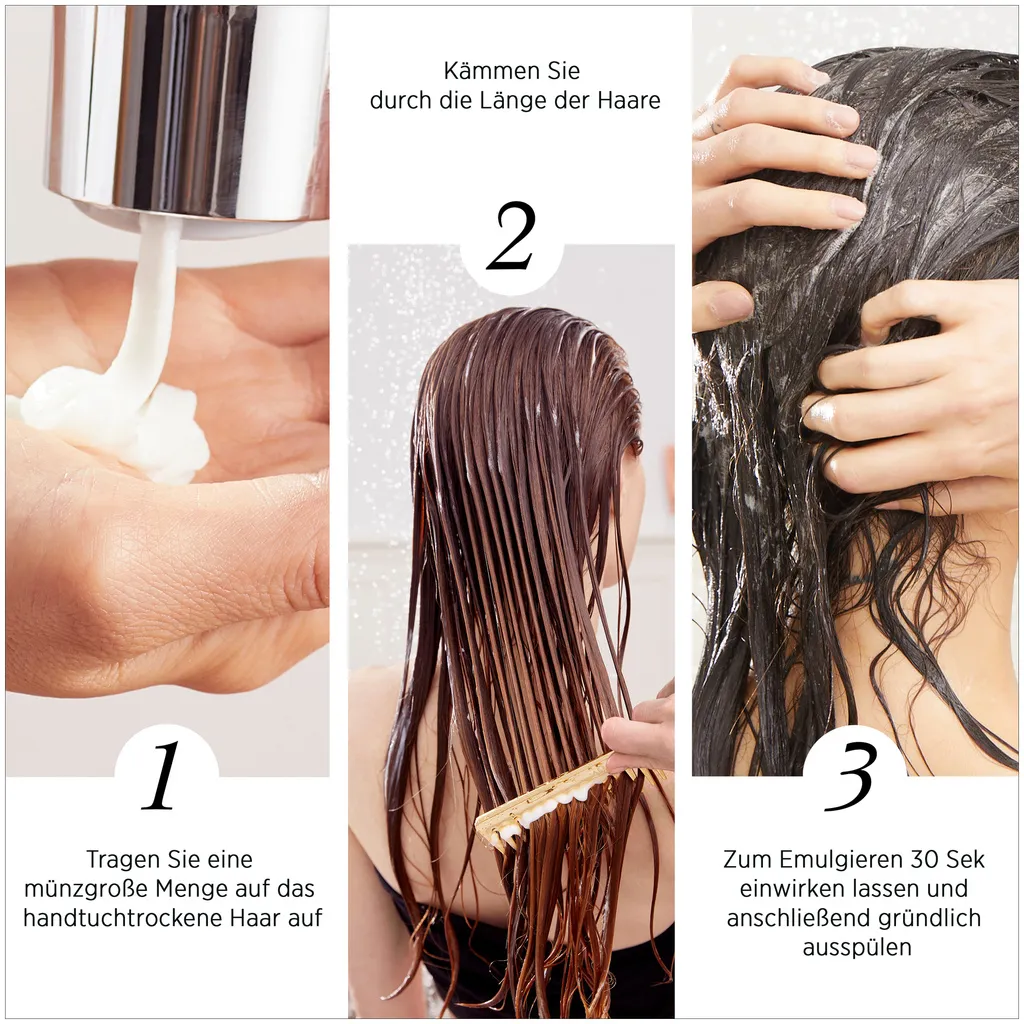 1

Tragen Sie eine münzgroße Menge auf das handtuchtrockene Haar auf

Kämmen Sie durch die Länge der Haare

2

3

Zum Emulgieren 30 Sek einwirken lassen und anschließend gründlich ausspülen