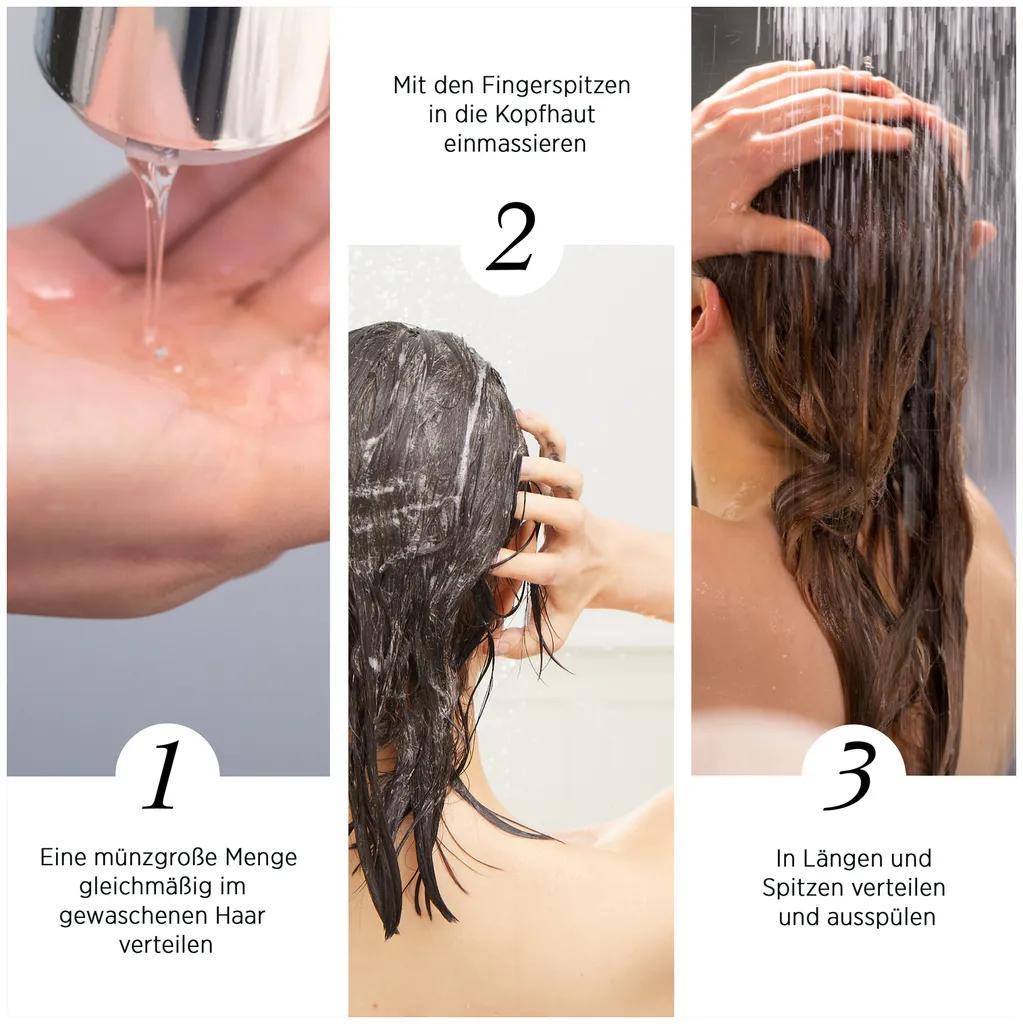 1

Eine münzgroße Menge gleichmäßig im gewaschenen Haar verteilen

Mit den Fingerspitzen in die Kopfhaut einmassieren

2

3

In Längen und Spitzen verteilen und ausspülen